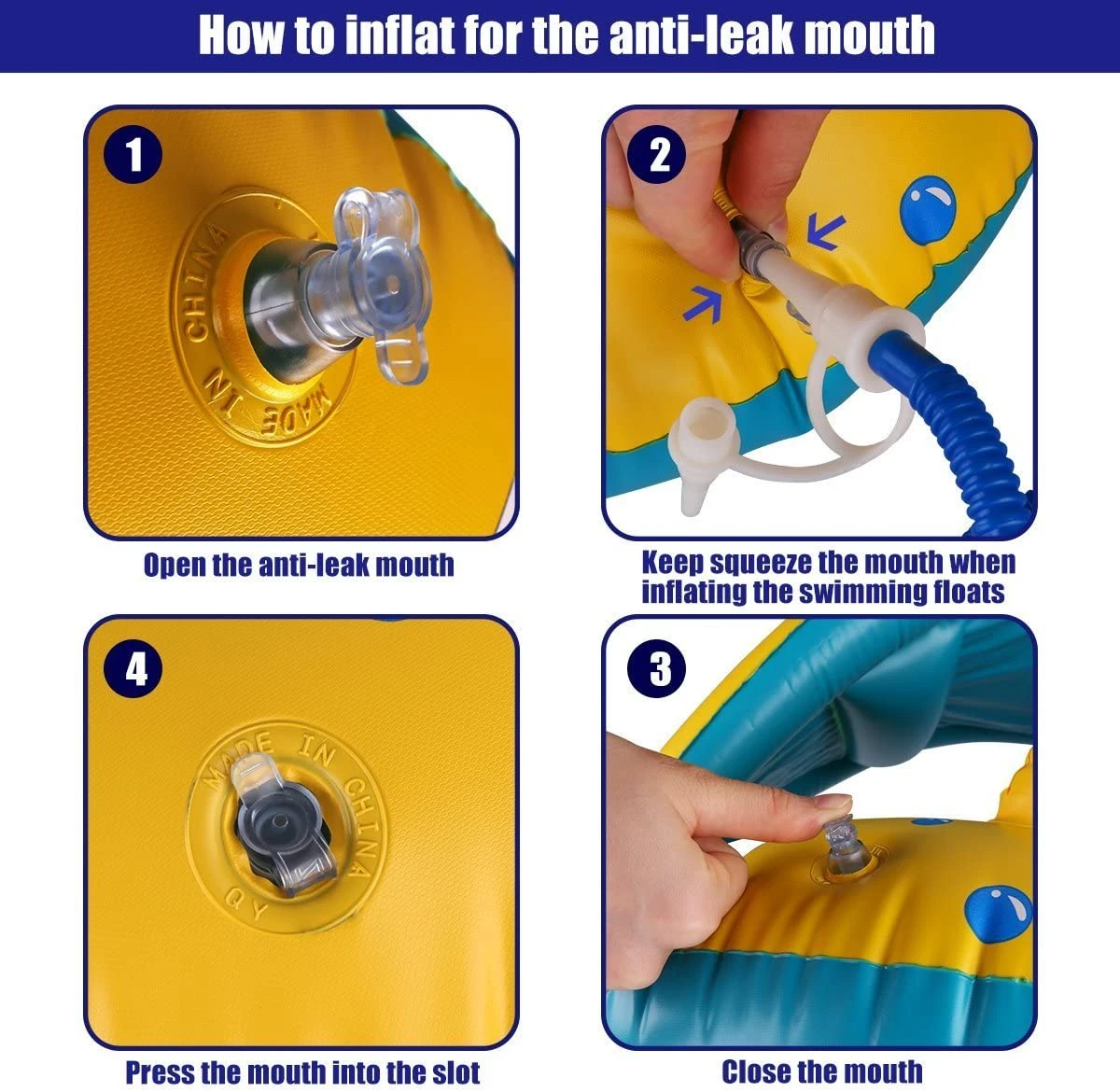 How to inflat for the anti-leak mouth

1

MADE IN CHINA

Open the anti-leak mouth

2

Keep squeeze the mouth when inflating the swimming floats

4

MADE IN CHINA QY

Press the mouth into the slot

3

Close the mouth