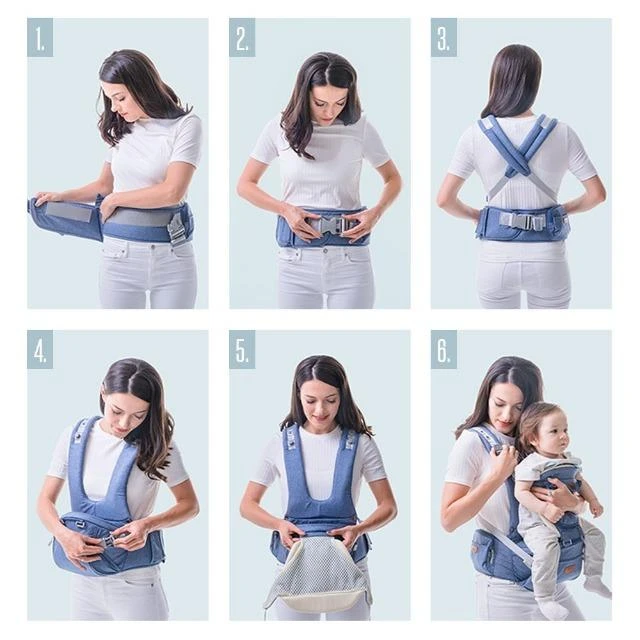 1.

2.

3.

4.

5.

6.