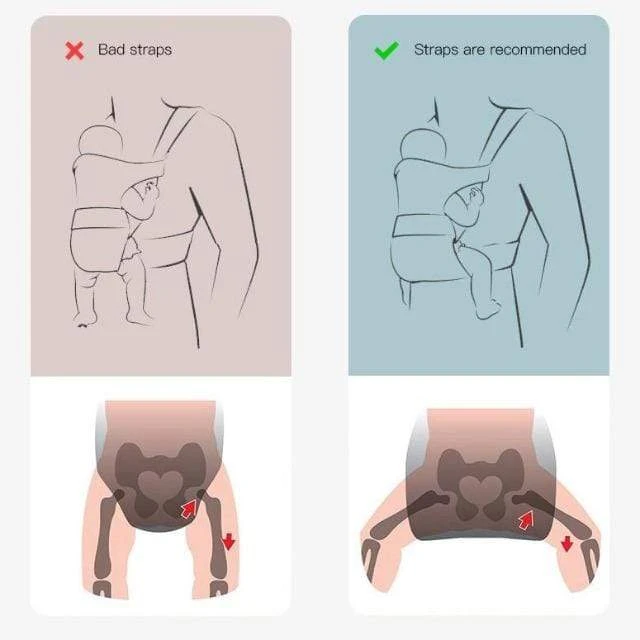 Bad straps

Straps are recommended