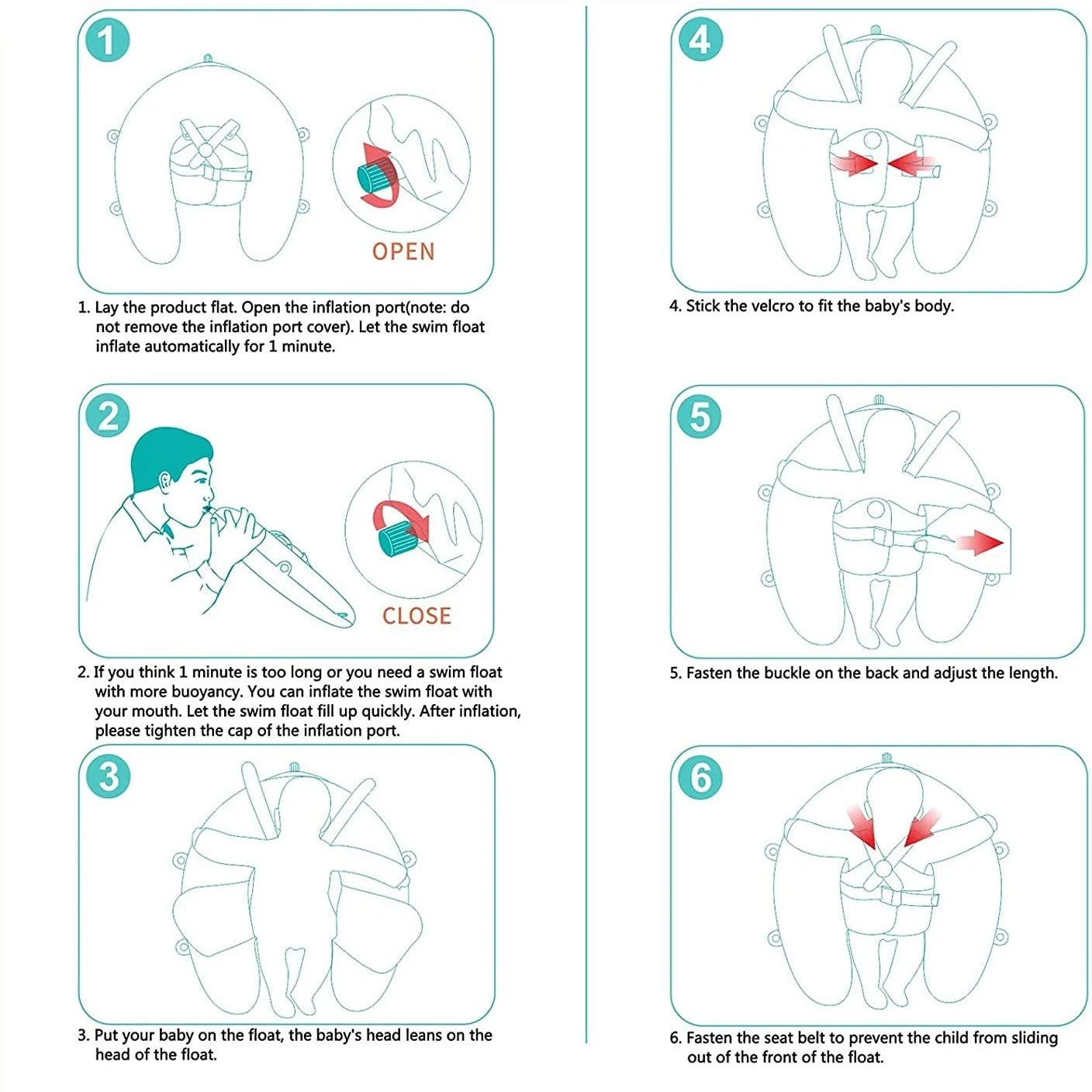 1

OPEN

1. Lay the product flat. Open the inflation port(note: do not remove the inflation port cover). Let the swim float inflate automatically for 1 minute.

2

CLOSE

2. If you think 1 minute is too long or you need a swim float with more buoyancy. You can inflate the swim float with your mouth. Let the swim float fill up quickly. After inflation, please tighten the cap of the inflation port.

3

3. Put your baby on the float, the baby's head leans on the head of the float.

4

4. Stick the velcro to fit the baby's body.

5

5. Fasten the buckle on the back and adjust the length.

6

6. Fasten the seat belt to prevent the child from sliding out of the front of the float.