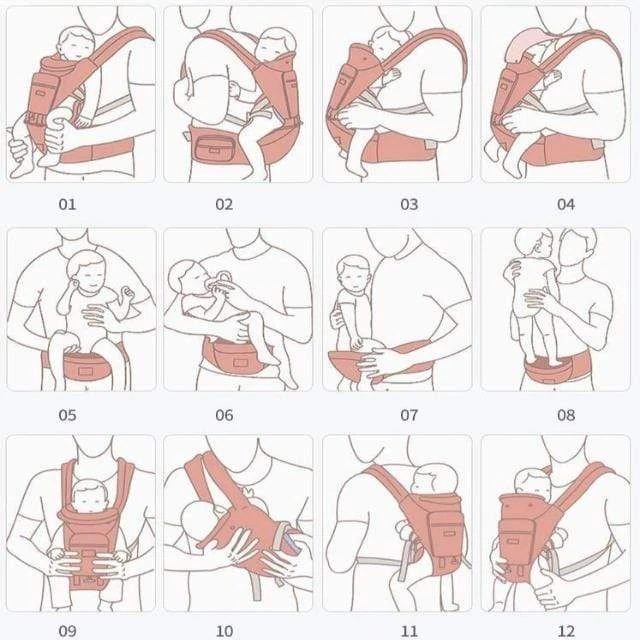 01 02 03 04

05 06 07 08

09 10 11 12