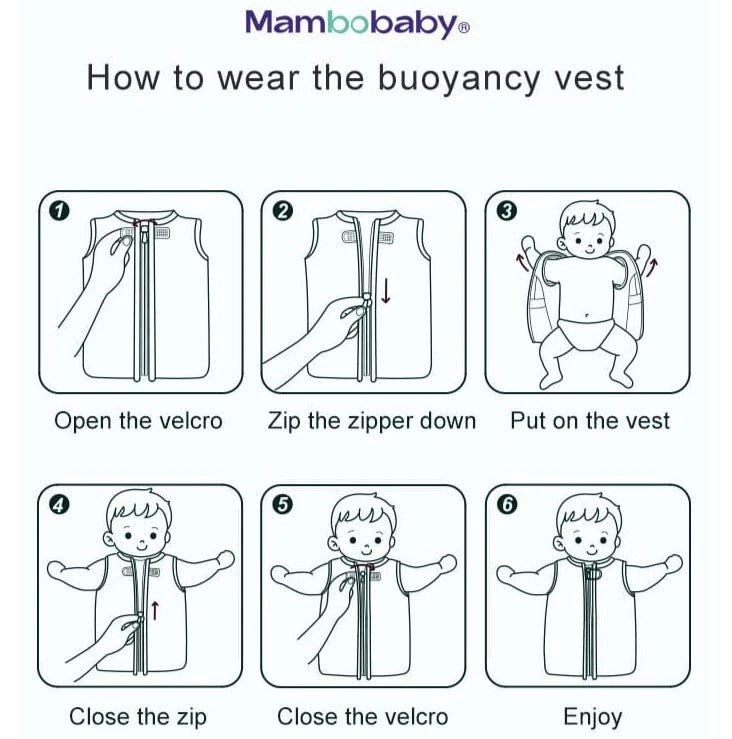 Mambobaby®

How to wear the buoyancy vest

1
Open the velcro

2
Zip the zipper down

3
Put on the vest

4
Close the zip

5
Close the velcro

6
Enjoy