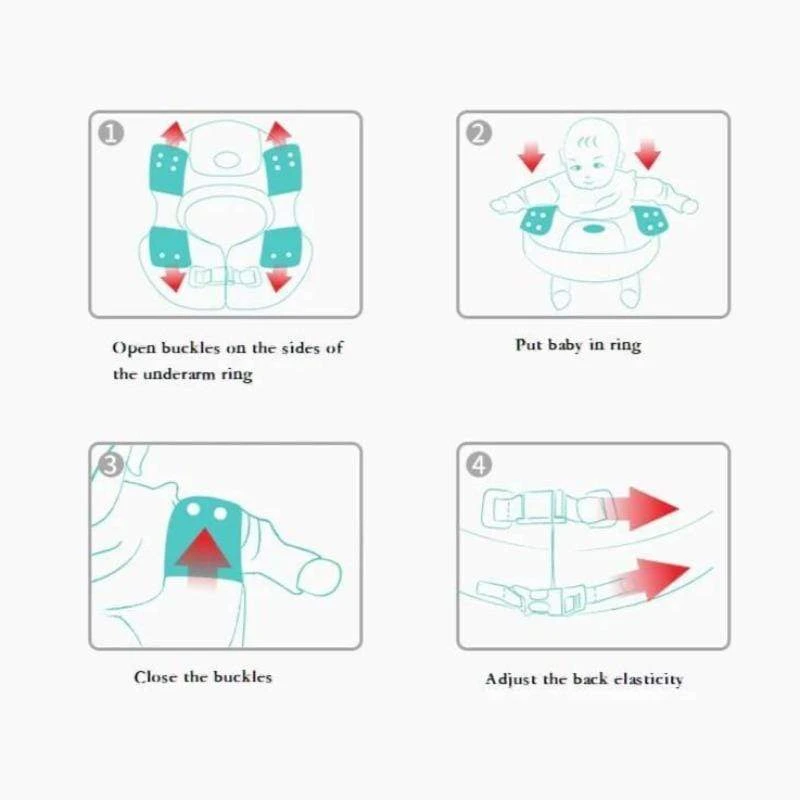 1

Open buckles on the sides of the underarm ring

2

Put baby in ring

3

Close the buckles

4

Adjust the back elasticity